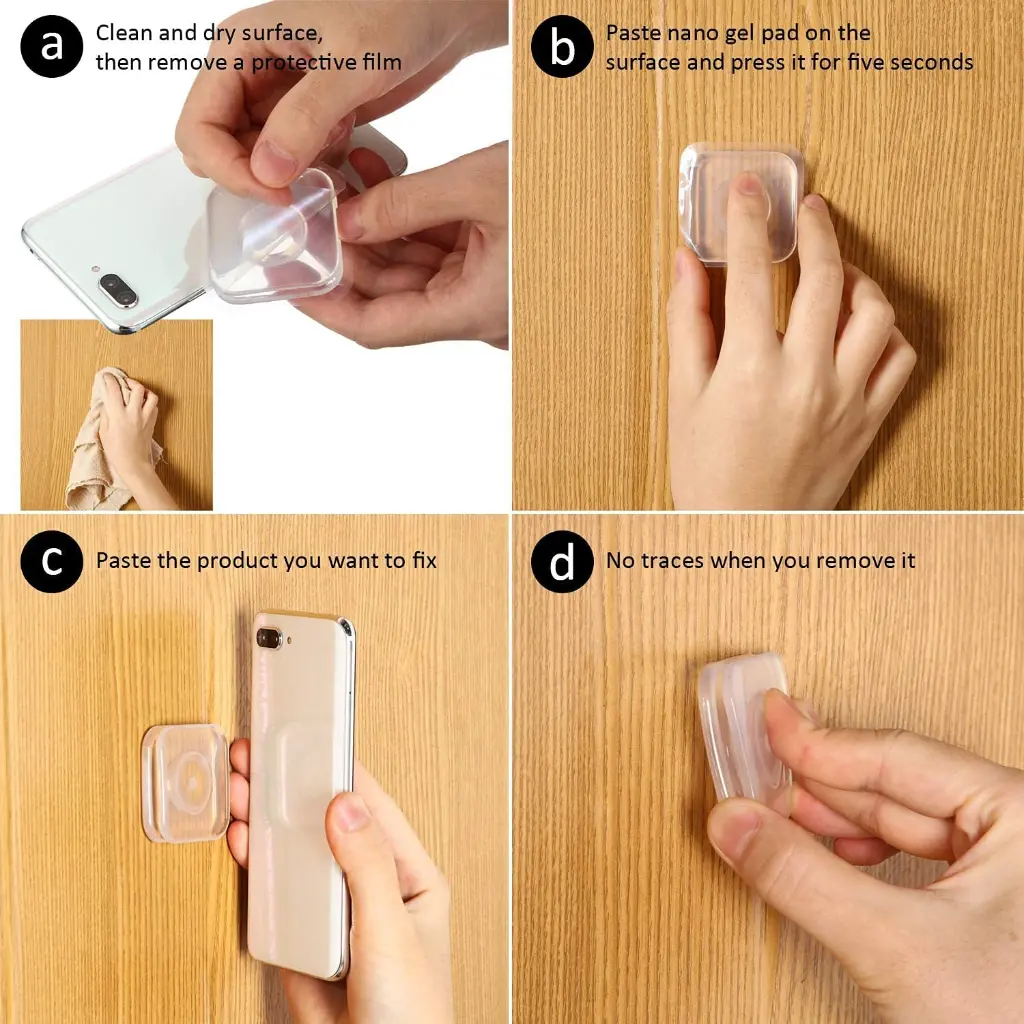 a Clean and dry surface, then remove a protective film

b Paste nano gel pad on the surface and press it for five seconds

c Paste the product you want to fix

d No traces when you remove it